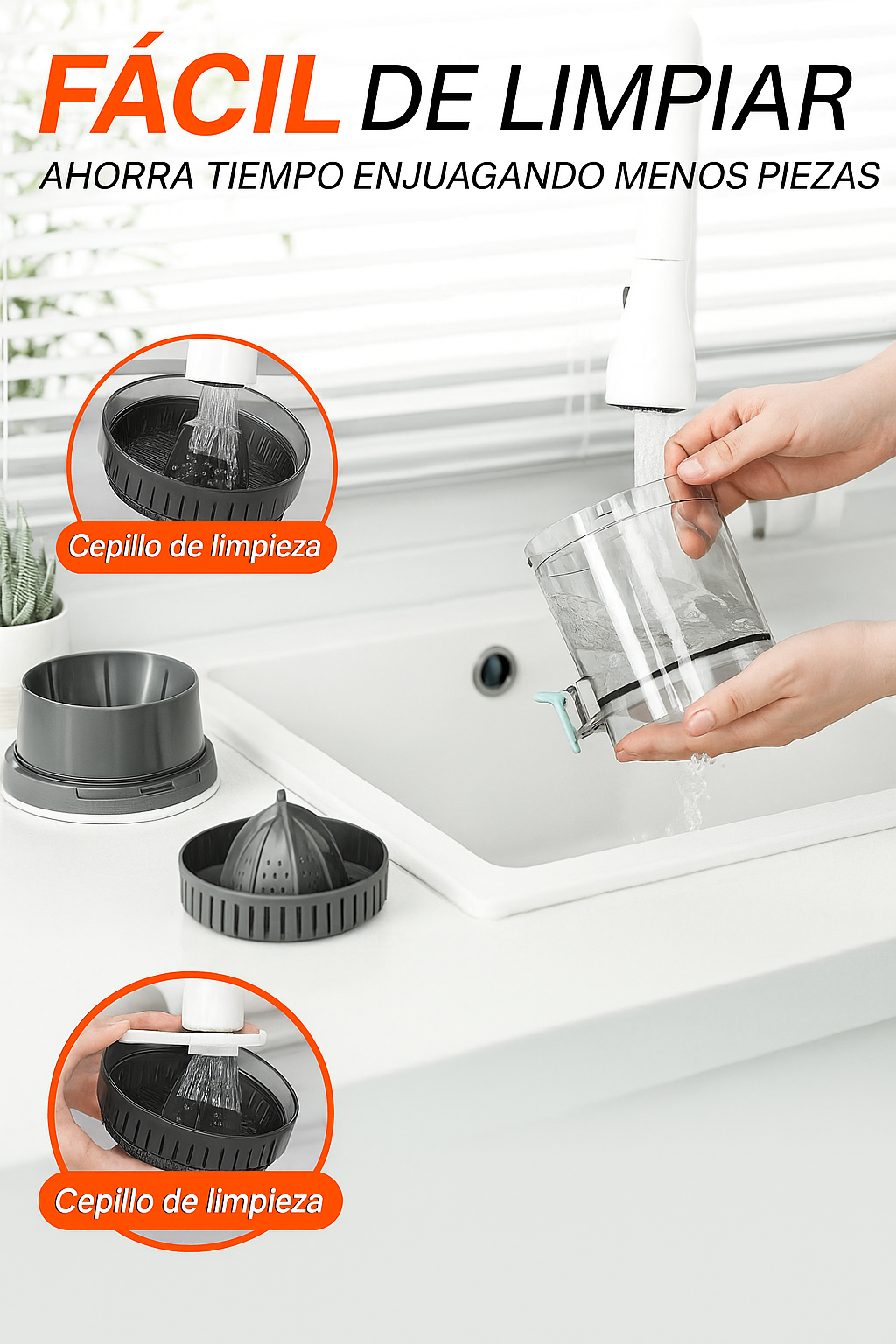 FÁCIL DE LIMPIAR
AHORRA TIEMPO ENJUAGANDO MENOS PIEZAS

Cepillo de limpieza

Cepillo de limpieza