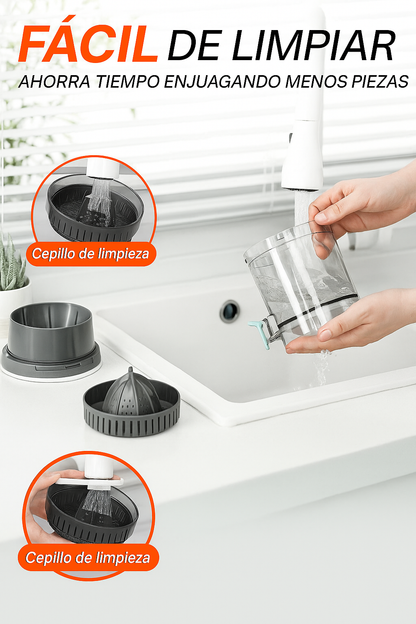 FÁCIL DE LIMPIAR
AHORRA TIEMPO ENJUAGANDO MENOS PIEZAS

Cepillo de limpieza

Cepillo de limpieza